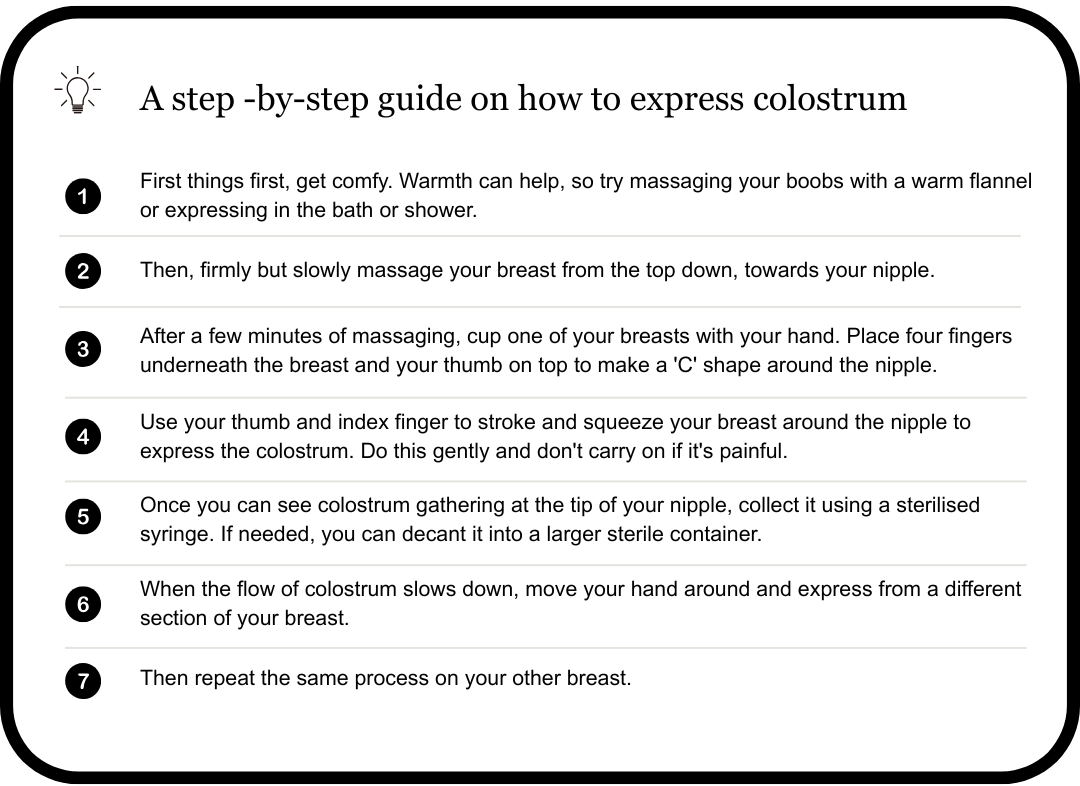 A step -by-step guide on how to express colostrum

1 First things first, get comfy. Warmth can help, so try massaging your boobs with a warm flannel or expressing in the bath or shower.

2 Then, firmly but slowly massage your breast from the top down, towards your nipple.

3 After a few minutes of massaging, cup one of your breasts with your hand. Place four fingers underneath the breast and your thumb on top to make a 'C' shape around the nipple.

4 Use your thumb and index finger to stroke and squeeze your breast around the nipple to express the colostrum. Do this gently and don't carry on if it's painful.

5 Once you can see colostrum gathering at the tip of your nipple, collect it using a sterilised syringe. If needed, you can decant it into a larger sterile container.

6 When the flow of colostrum slows down, move your hand around and express from a different section of your breast.

7 Then repeat the same process on your other breast.